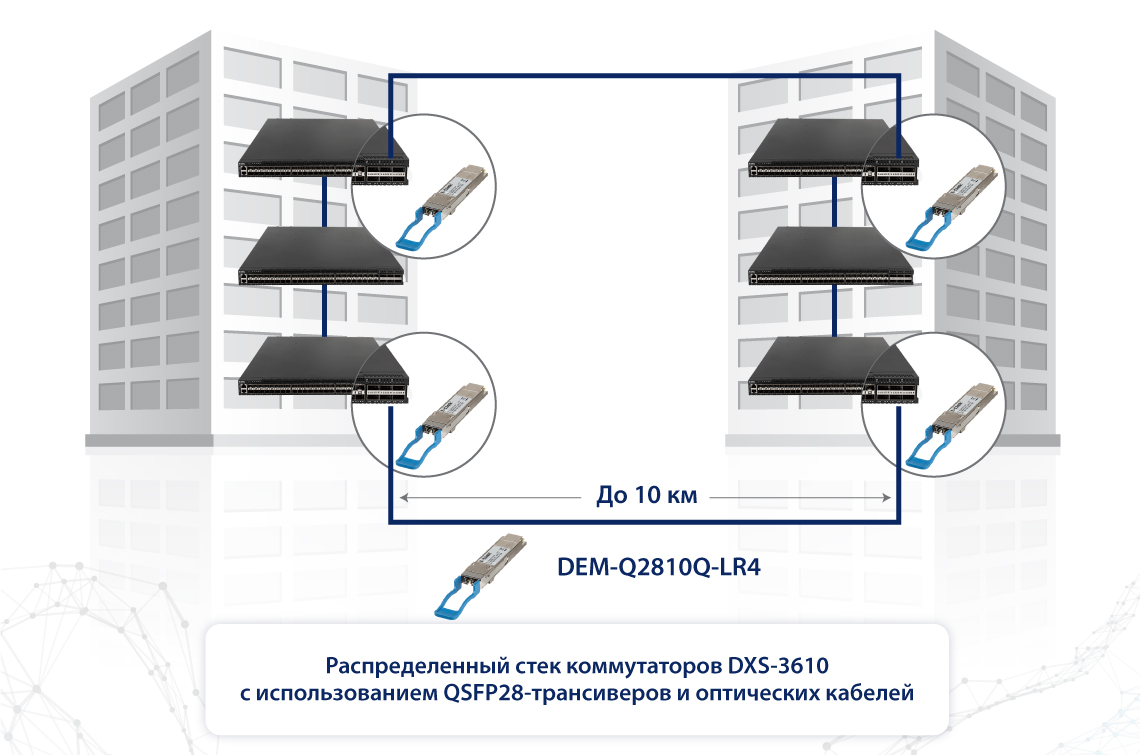 До 10 км

DEM-Q2810Q-LR4

Распределенный стек коммутаторов DXS-3610
с использованием QSFP28-трансиверов и оптических кабелей