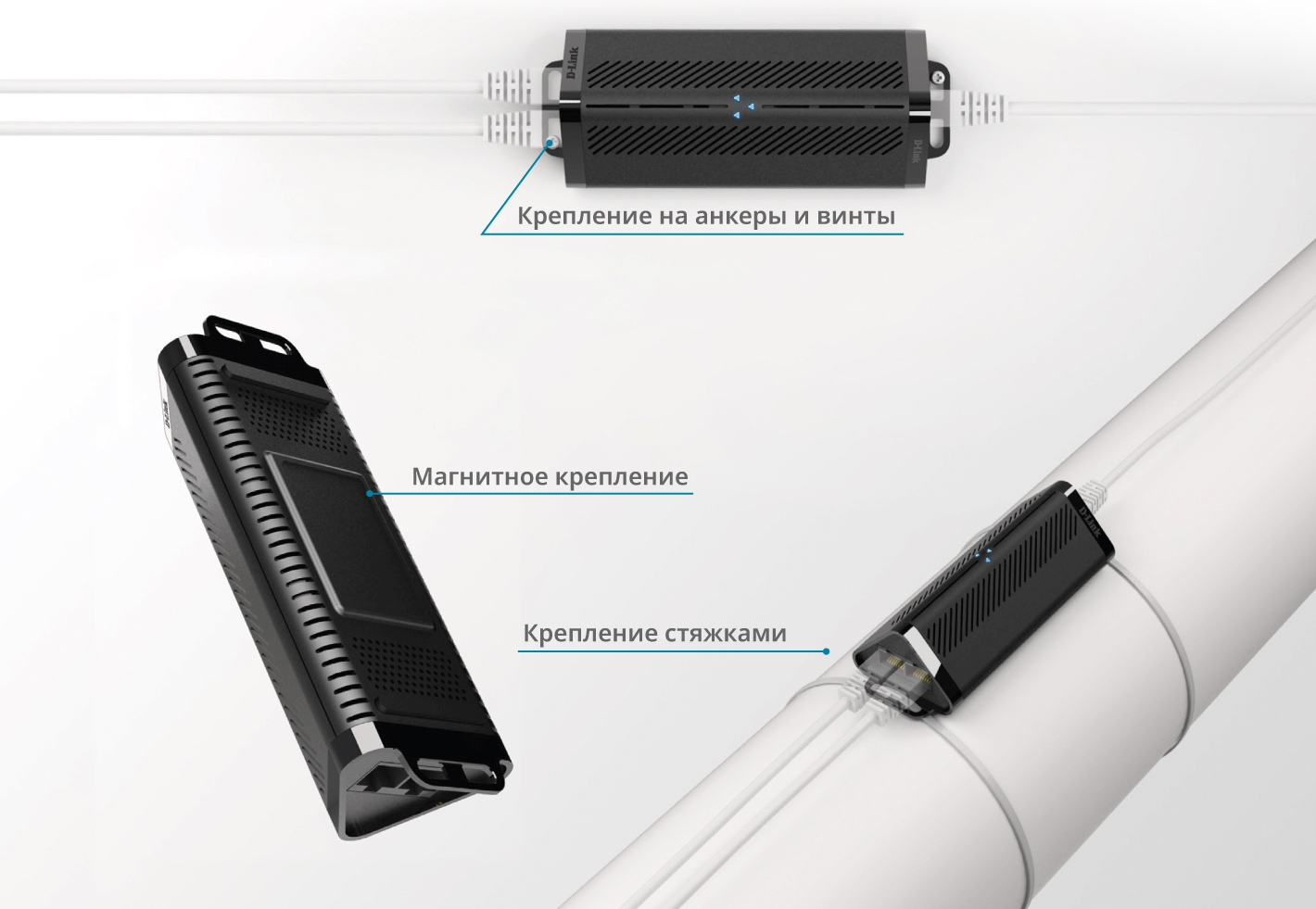 D-Link

D-Link

Крепление на анкеры и винты

D-Link

Магнитное крепление

D-Link

Крепление стяжками