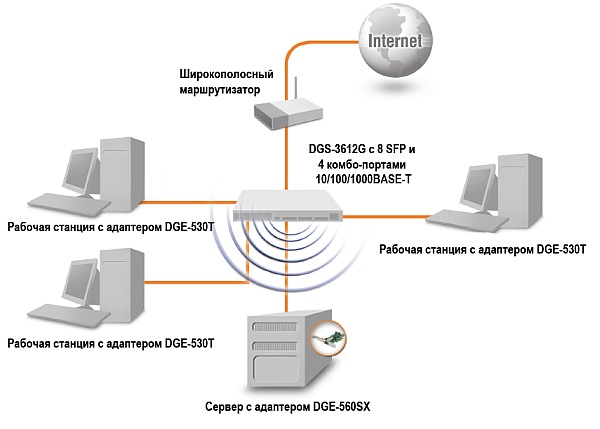 Internet

Широкополосный маршрутизатор

DGS-3612G с 8 SFP и 4 комбо-портами 10/100/1000BASE-T

Рабочая станция с адаптером DGE-530T

Рабочая станция с адаптером DGE-530T

Рабочая станция с адаптером DGE-530T

Сервер с адаптером DGE-560SX