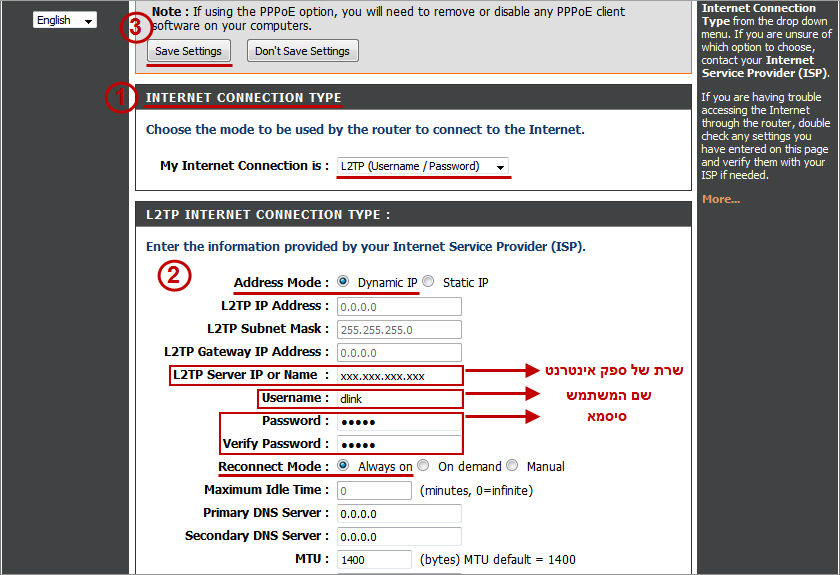 English

3

Note : If using the PPPoE option, you will need to remove or disable any PPPoE client software on your computers.

Save Settings Don't Save Settings

1

INTERNET CONNECTION TYPE

Choose the mode to be used by the router to connect to the Internet.

My Internet Connection is : L2TP (Username / Password)

L2TP INTERNET CONNECTION TYPE :

Enter the information provided by your Internet Service Provider (ISP).

2

Address Mode : Dynamic IP Static IP

L2TP IP Address : 0.0.0.0

L2TP Subnet Mask : 255.255.255.0

L2TP Gateway IP Address : 0.0.0.0

L2TP Server IP or Name : xxx.xxx.xxx.xxx

שרת של ספק אינטרנט

Username : dlink

שם המשתמש

Password : •••••

סיסמא

Verify Password : •••••

Reconnect Mode : Always on On demand Manual

Maximum Idle Time : 0 (minutes, 0=infinite)

Primary DNS Server : 0.0.0.0

Secondary DNS Server : 0.0.0.0

MTU : 1400 (bytes) MTU default = 1400

Internet Connection Type from the drop down menu. If you are unsure of which option to choose, contact your Internet Service Provider (ISP).

If you are having trouble accessing the Internet through the router, double check any settings you have entered on this page and verify them with your ISP if needed.

More...